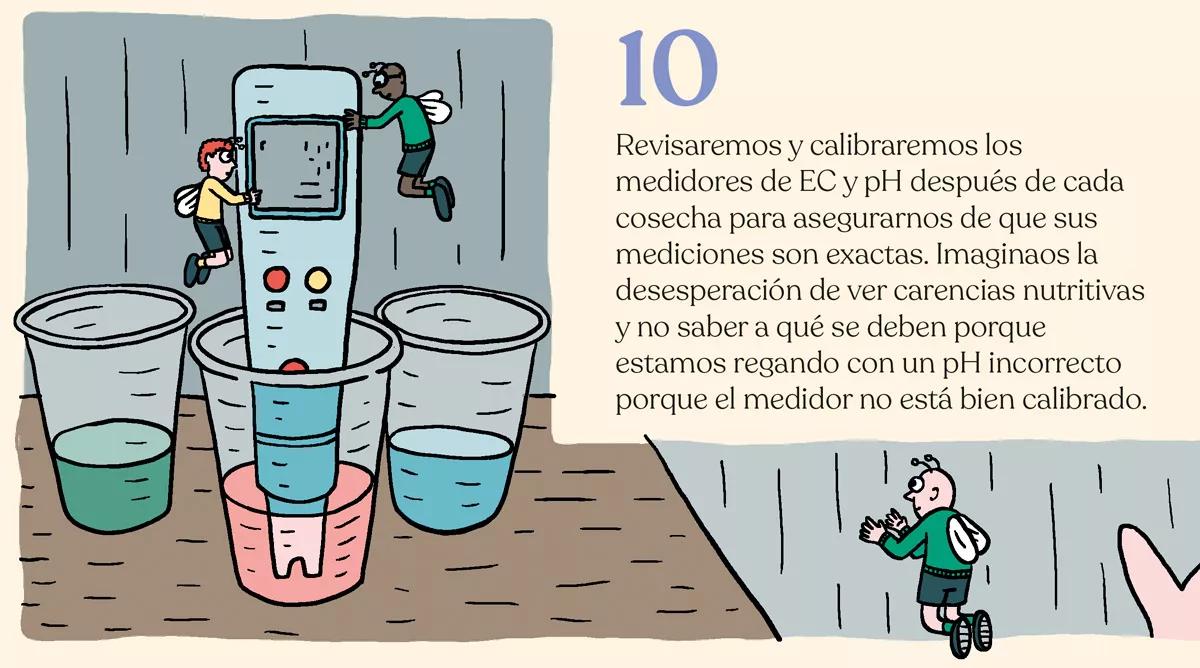 10

Revisaremos y calibraremos los medidores de EC y pH después de cada cosecha para asegurarnos de que sus mediciones son exactas. Imaginaos la desesperación de ver carencias nutritivas y no saber a qué se deben porque estamos regando con un pH incorrecto porque el medidor no está bien calibrado.