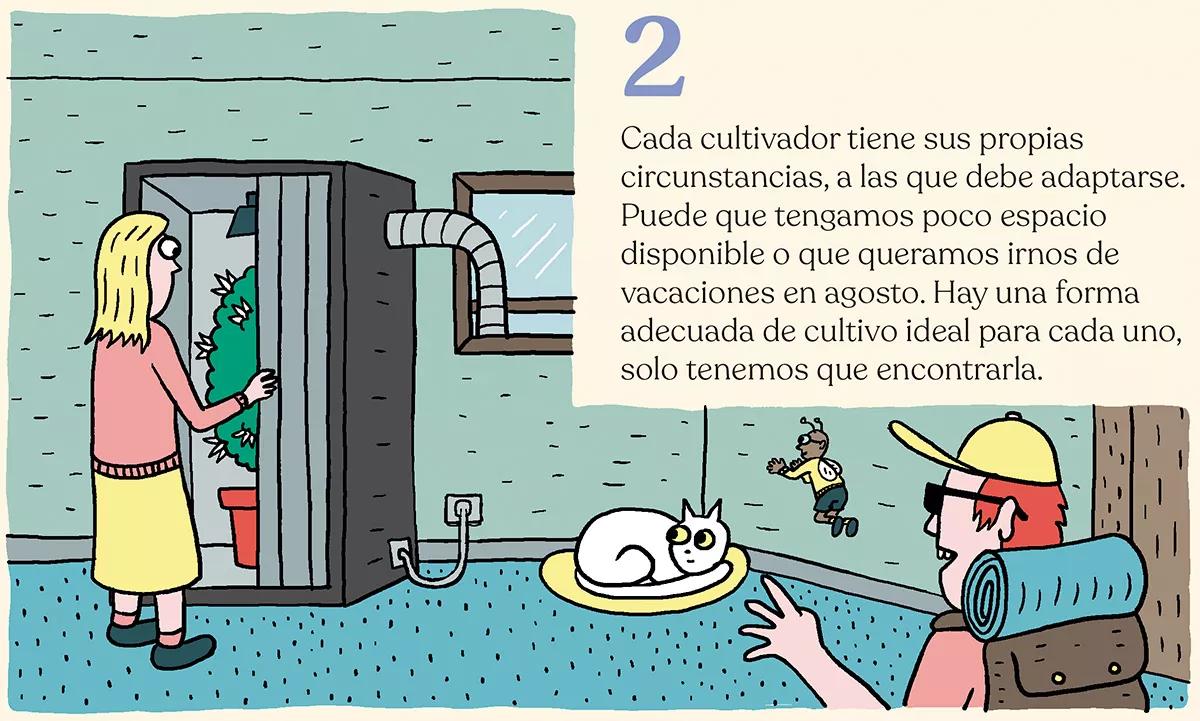 2

Cada cultivador tiene sus propias circunstancias, a las que debe adaptarse. Puede que tengamos poco espacio disponible o que queramos irnos de vacaciones en agosto. Hay una forma adecuada de cultivo ideal para cada uno, solo tenemos que encontrarla.