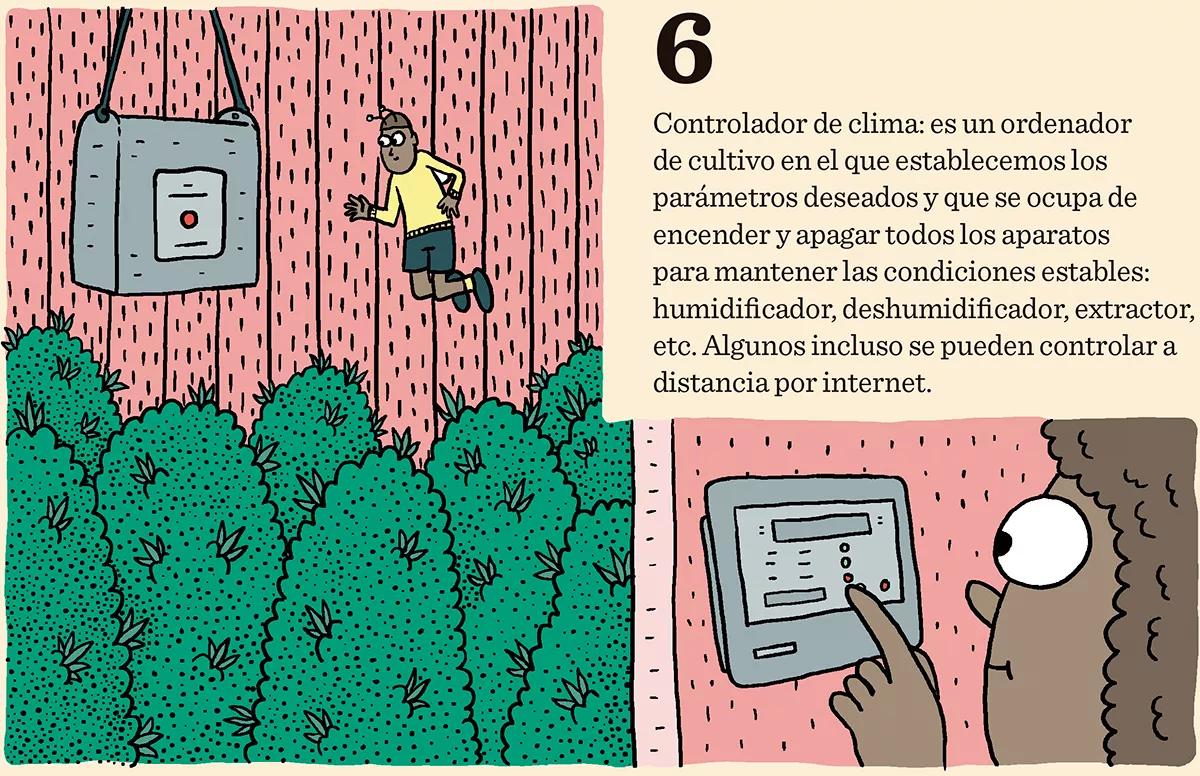 6

Controlador de clima: es un ordenador de cultivo en el que establecemos los parámetros deseados y que se ocupa de encender y apagar todos los aparatos para mantener las condiciones estables: humidificador, deshumidificador, extractor, etc. Algunos incluso se pueden controlar a distancia por internet.