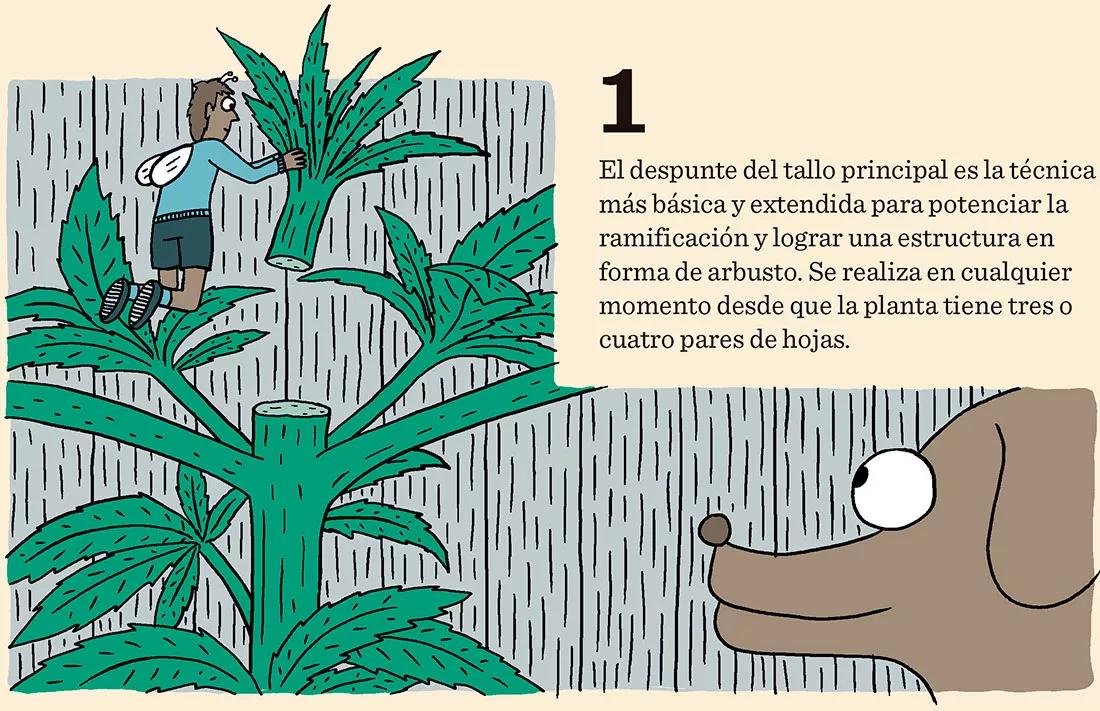 1

El despunte del tallo principal es la técnica más básica y extendida para potenciar la ramificación y lograr una estructura en forma de arbusto. Se realiza en cualquier momento desde que la planta tiene tres o cuatro pares de hojas.