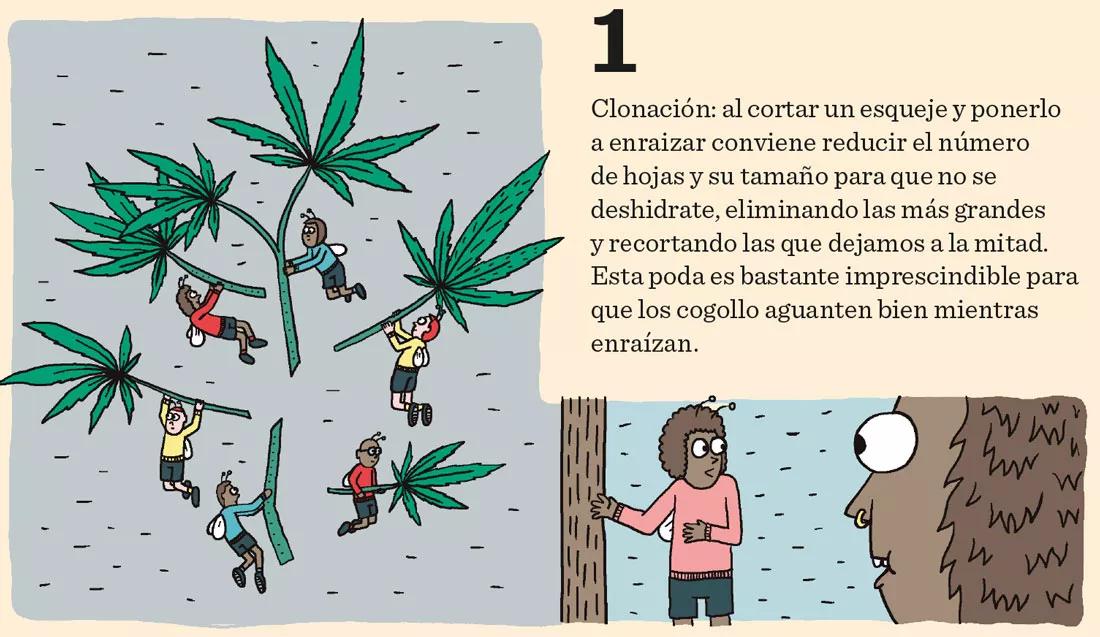 1

Clonación: al cortar un esqueje y ponerlo a enraizar conviene reducir el número de hojas y su tamaño para que no se deshidrate, eliminando las más grandes y recortando las que dejamos a la mitad. Esta poda es bastante imprescindible para que los cogollo aguanten bien mientras enraízan.