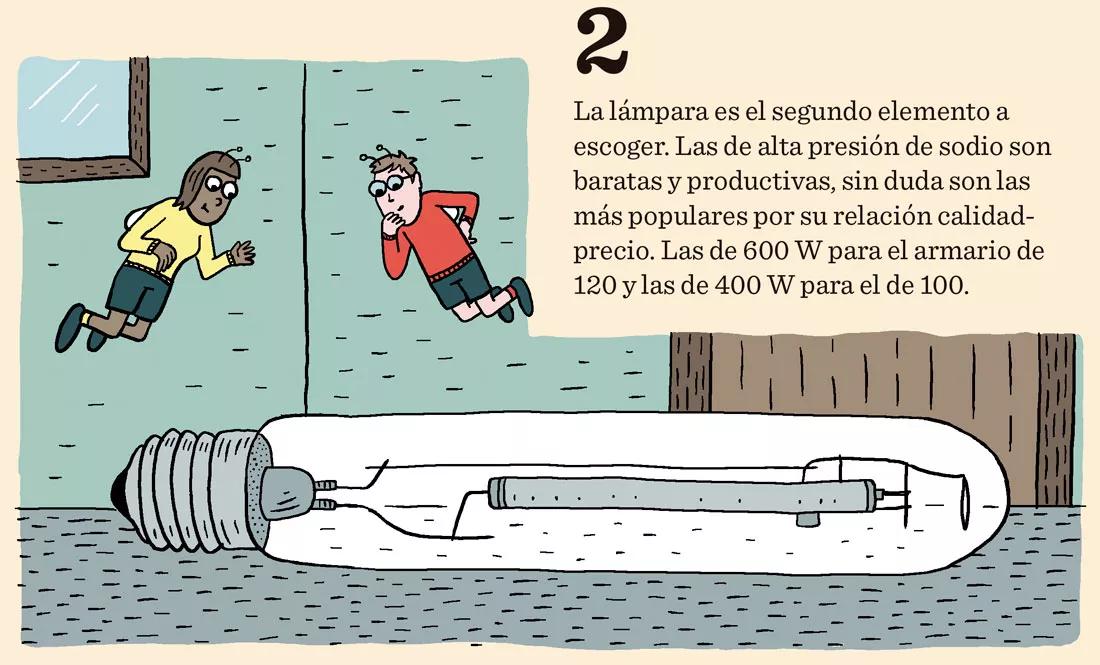 2

La lámpara es el segundo elemento a escoger. Las de alta presión de sodio son baratas y productivas, sin duda son las más populares por su relación calidad-precio. Las de 600 W para el armario de 120 y las de 400 W para el de 100.