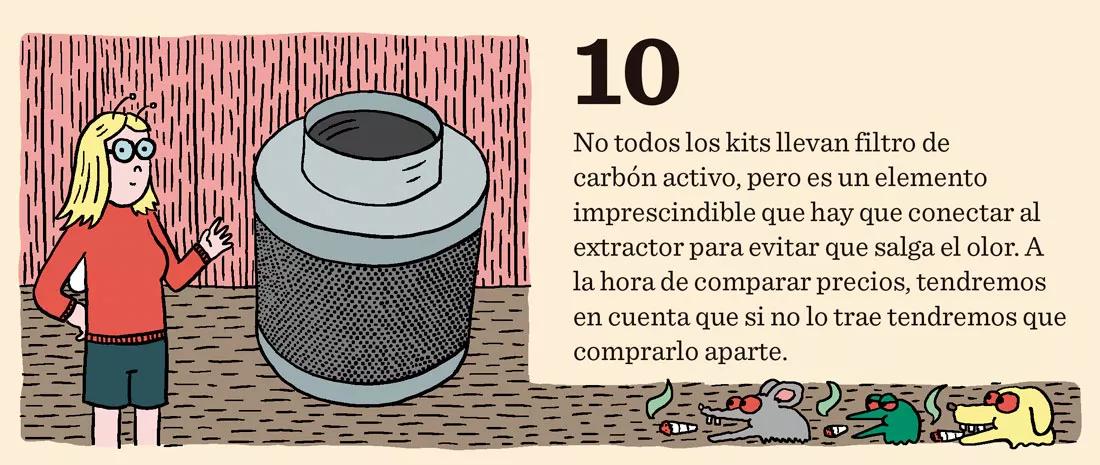 10

No todos los kits llevan filtro de carbón activo, pero es un elemento imprescindible que hay que conectar al extractor para evitar que salga el olor. A la hora de comparar precios, tendremos en cuenta que si no lo trae tendremos que comprarlo aparte.