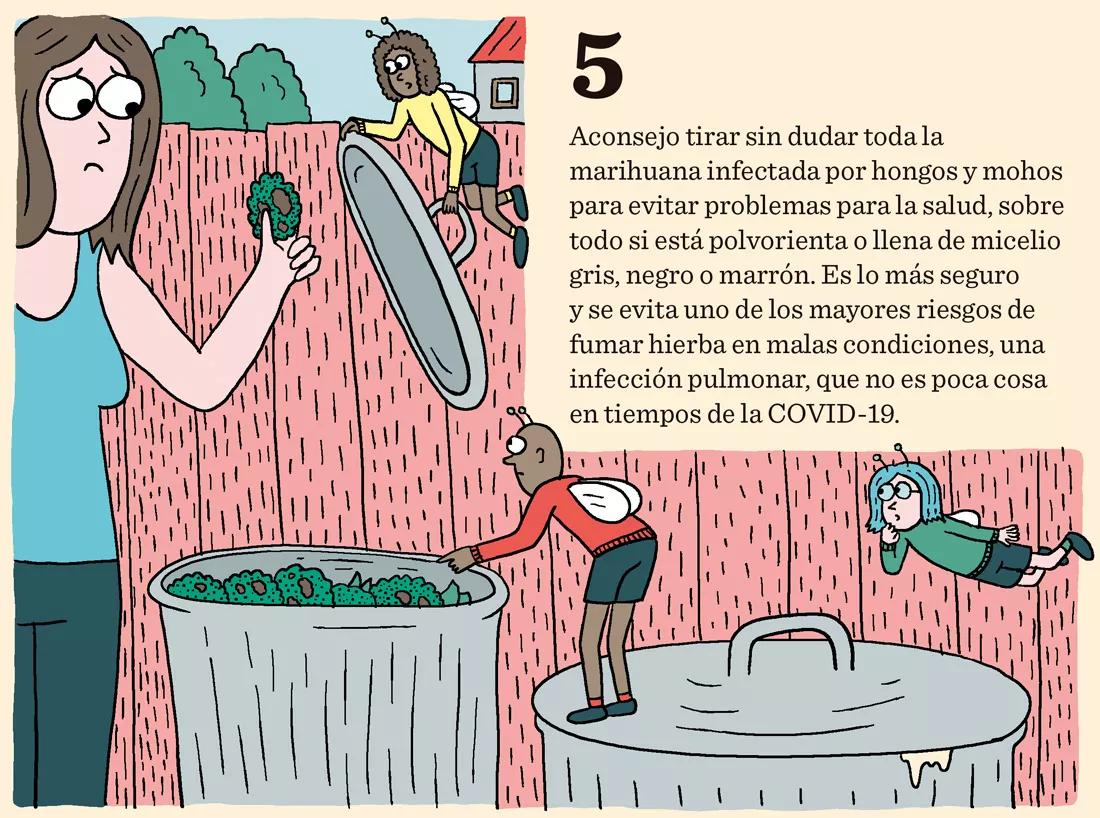 5

Aconsejo tirar sin dudar toda la marihuana infectada por hongos y mohos para evitar problemas para la salud, sobre todo si está polvorienta o llena de micelio gris, negro o marrón. Es lo más seguro y se evita uno de los mayores riesgos de fumar hierba en malas condiciones, una infección pulmonar, que no es poca cosa en tiempos de la COVID-19.