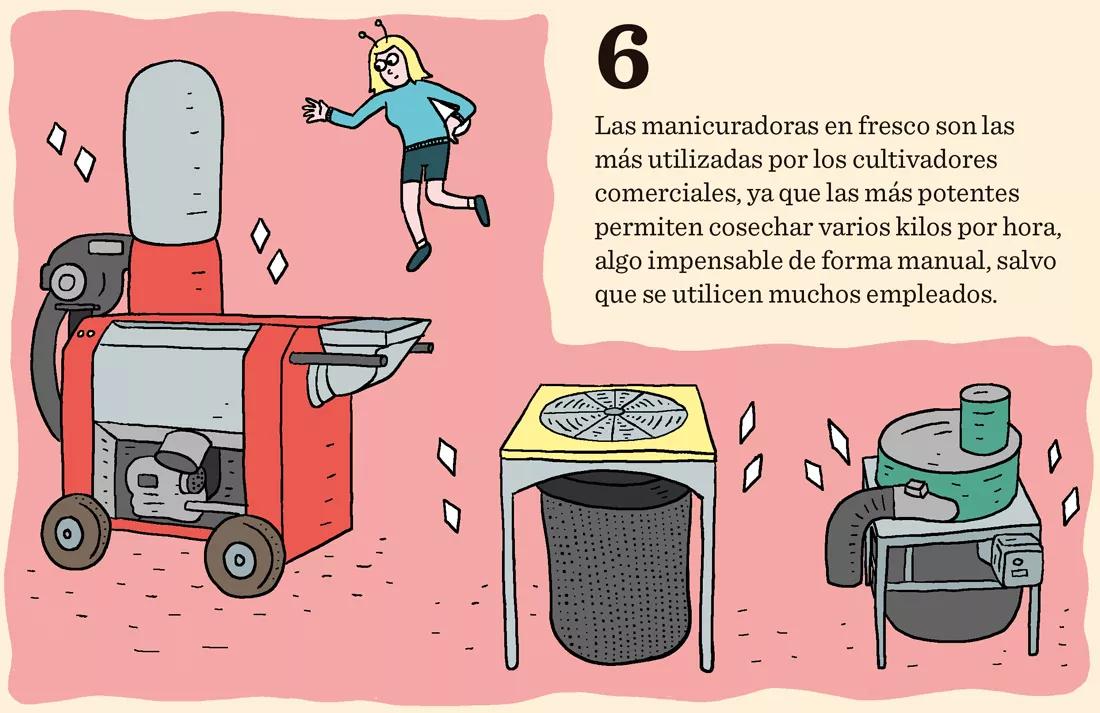 6

Las manicuradoras en fresco son las más utilizadas por los cultivadores comerciales, ya que las más potentes permiten cosechar varios kilos por hora, algo impensable de forma manual, salvo que se utilicen muchos empleados.