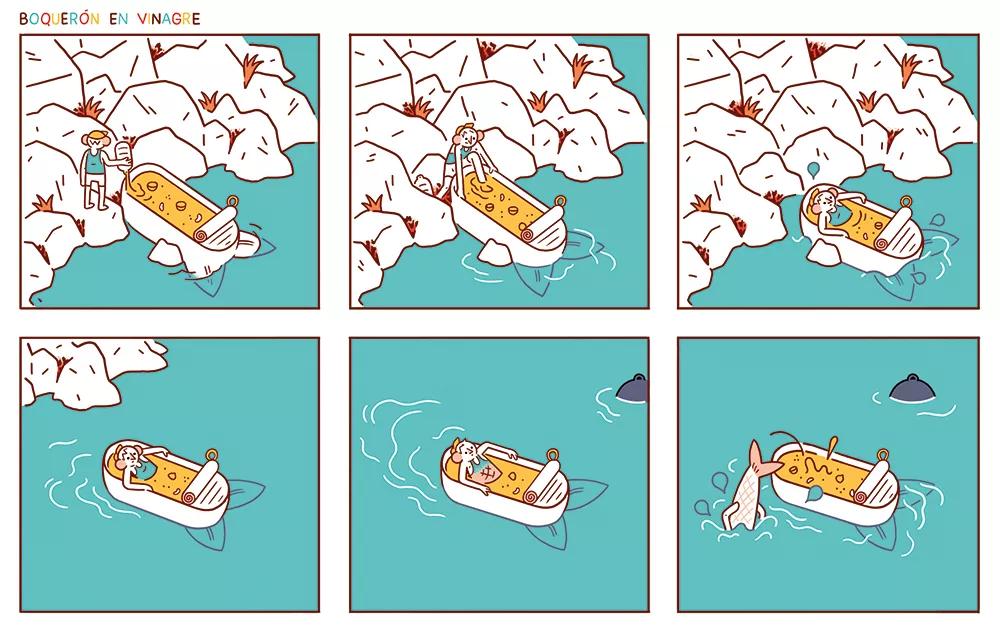 BOQUERÓN EN VINAGRE