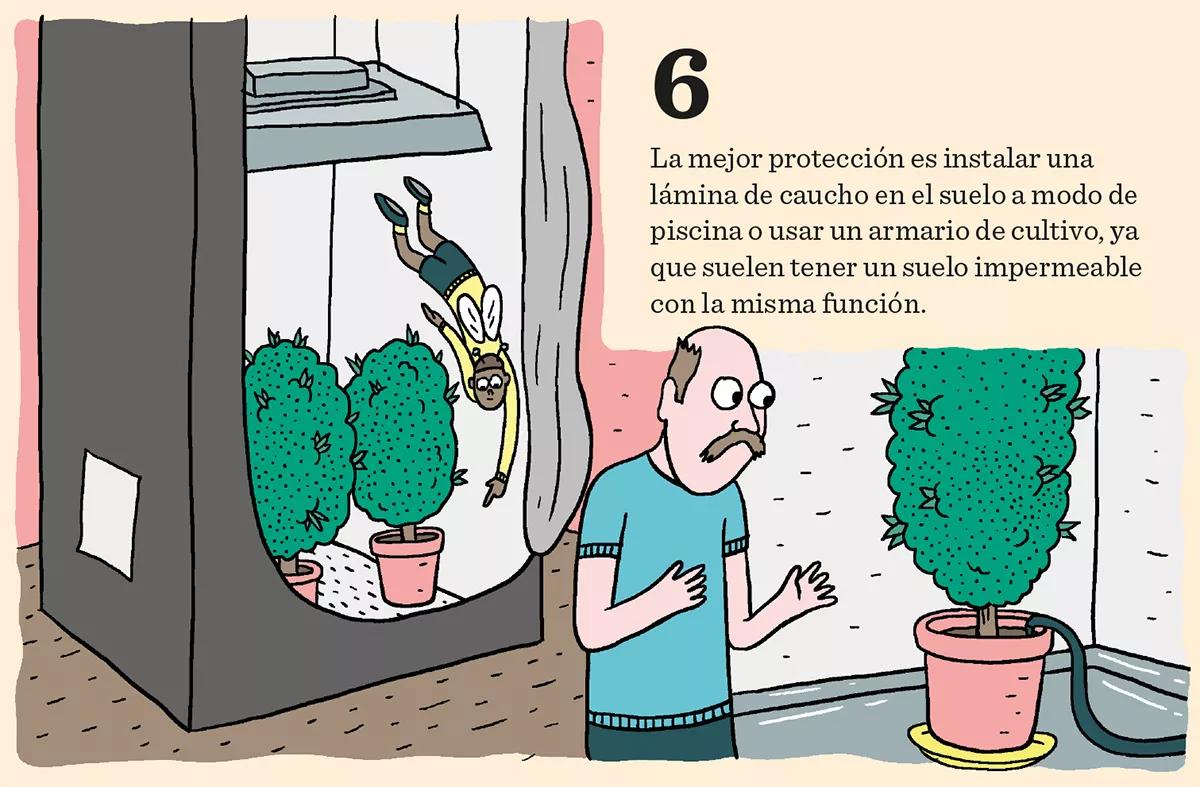 6

La mejor protección es instalar una lámina de caucho en el suelo a modo de piscina o usar un armario de cultivo, ya que suelen tener un suelo impermeable con la misma función.