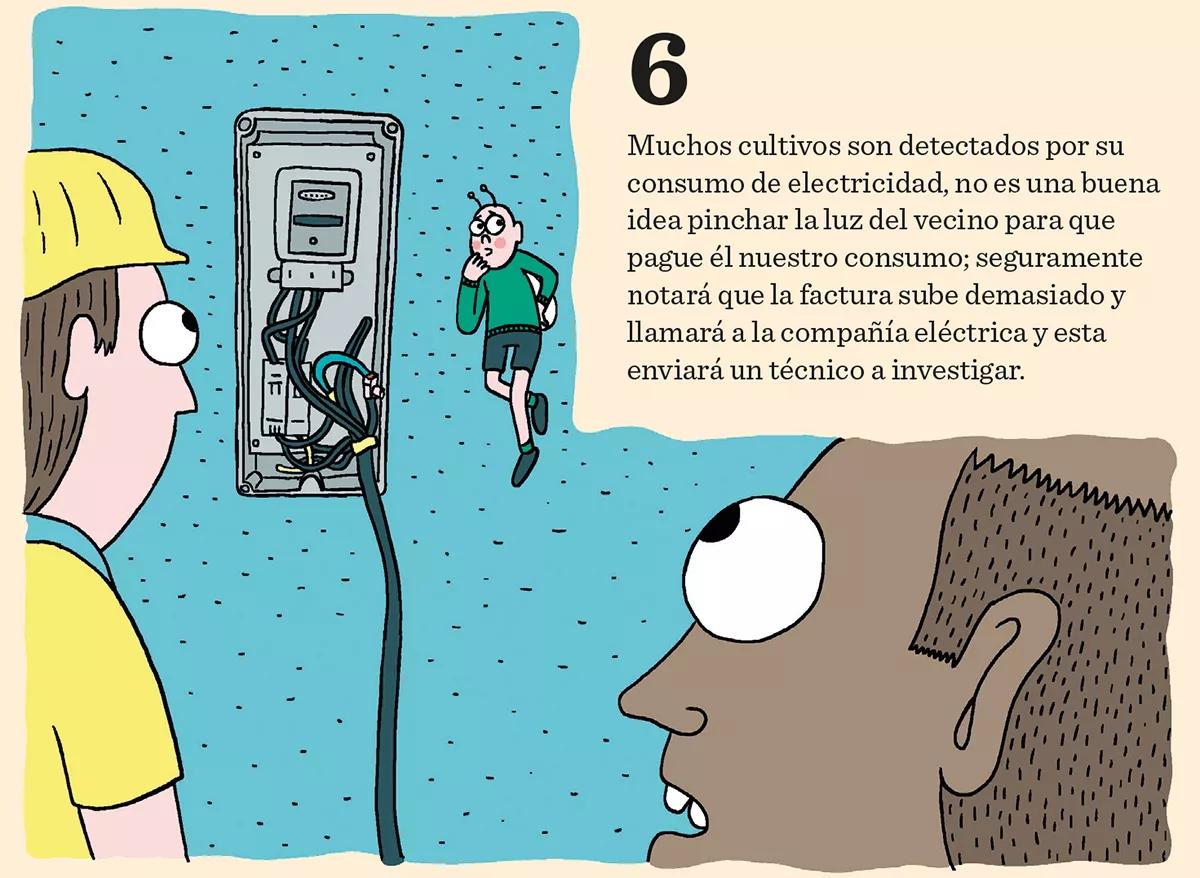 6

Muchos cultivos son detectados por su consumo de electricidad, no es una buena idea pinchar la luz del vecino para que pague él nuestro consumo; seguramente notará que la factura sube demasiado y llamará a la compañía eléctrica y esta enviará un técnico a investigar.