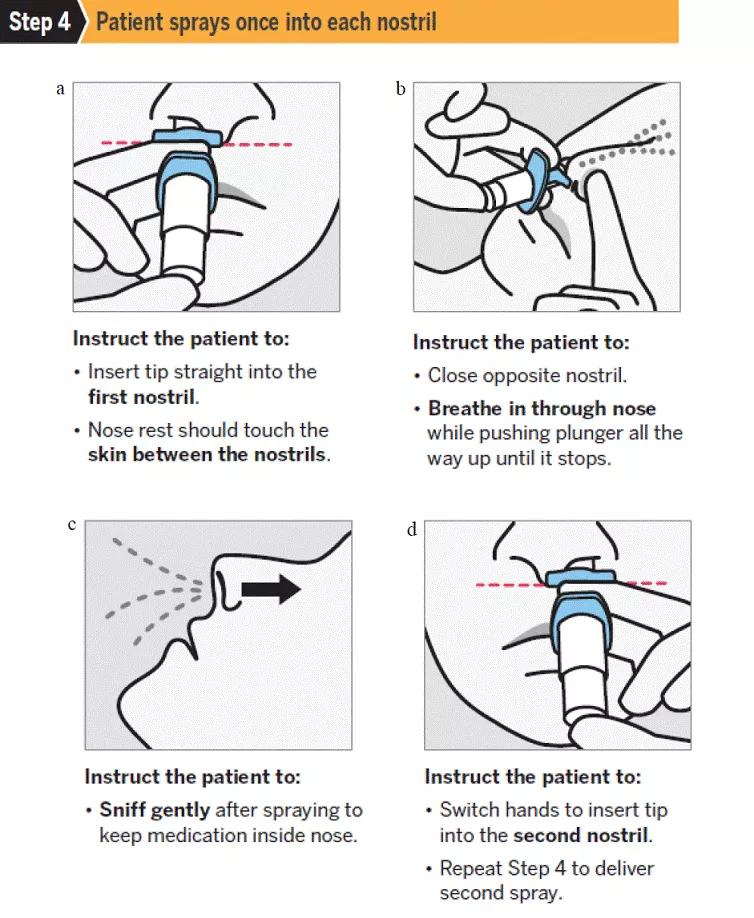 Step 4 Patient sprays once into each nostril

a

Instruct the patient to:
• Insert tip straight into the first nostril.
• Nose rest should touch the skin between the nostrils.

b

Instruct the patient to:
• Close opposite nostril.
• Breathe in through nose while pushing plunger all the way up until it stops.

c

Instruct the patient to:
• Sniff gently after spraying to keep medication inside nose.

d

Instruct the patient to:
• Switch hands to insert tip into the second nostril.
• Repeat Step 4 to deliver second spray.