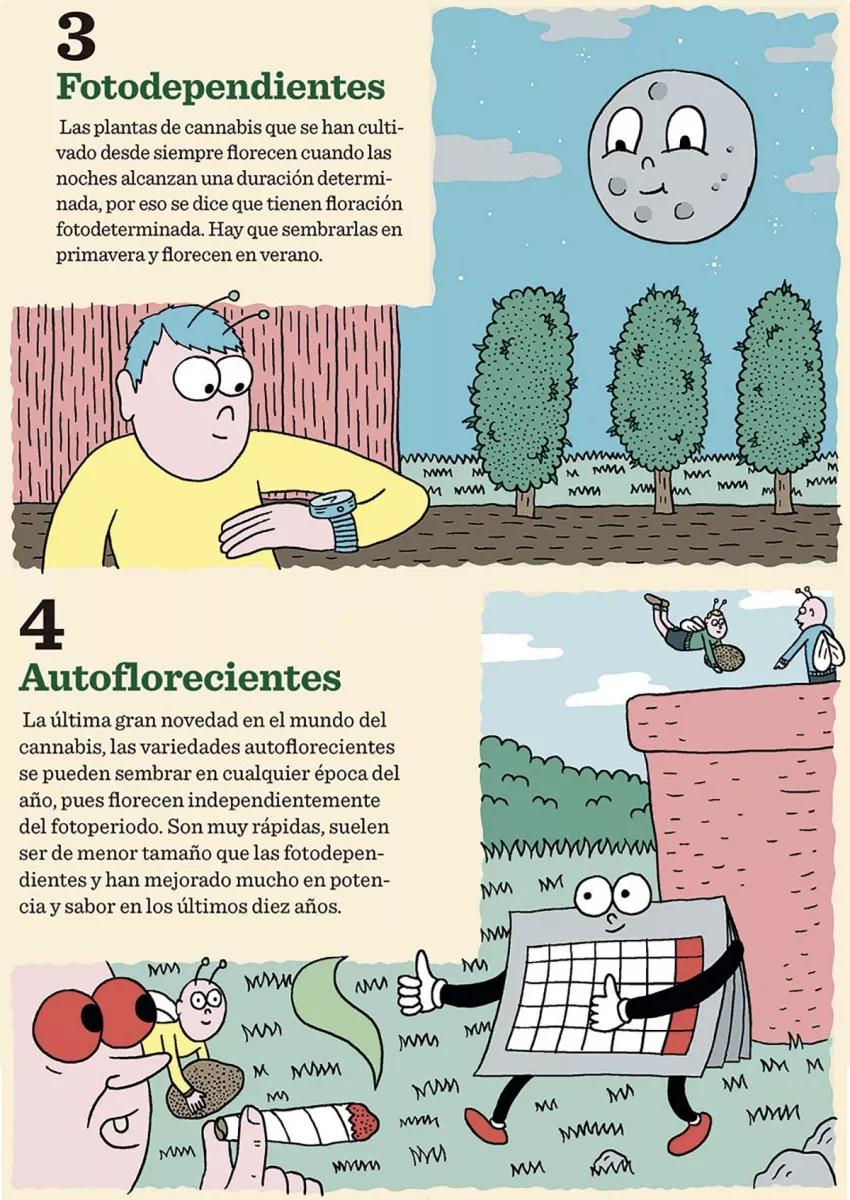 3
Fotodependientes

Las plantas de cannabis que se han cultivado desde siempre florecen cuando las noches alcanzan una duración determinada, por eso se dice que tienen floración fotodeterminada. Hay que sembrarlas en primavera y florecen en verano.

4
Autoflorecientes

La última gran novedad en el mundo del cannabis, las variedades autoflorecientes se pueden sembrar en cualquier época del año, pues florecen independientemente del fotoperiodo. Son muy rápidas, suelen ser de menor tamaño que las fotodependientes y han mejorado mucho en potencia y sabor en los últimos diez años.